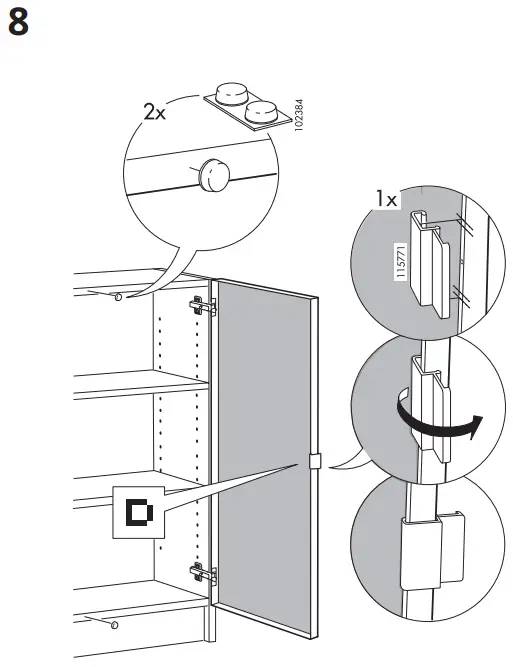 8

2x

102384

1x

115771