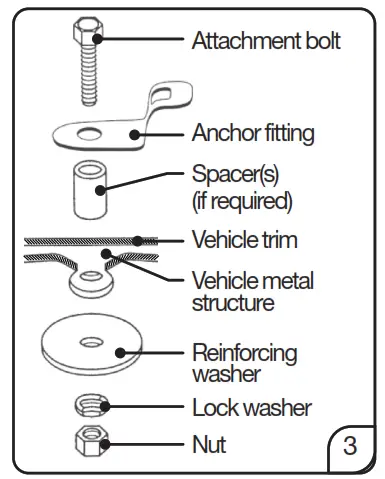 Attachment bolt

Anchor fitting

Spacer(s)
(if required)

Vehicle trim

Vehicle metal structure

Reinforcing washer

Lock washer

Nut

3