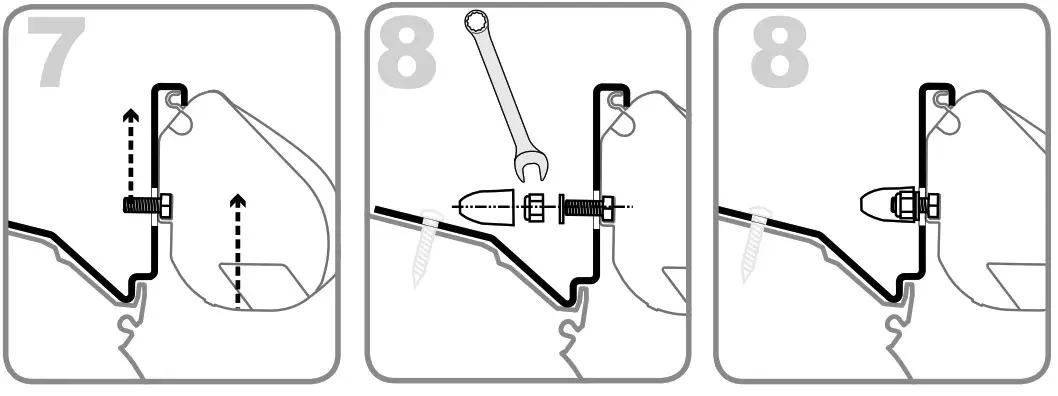 7

8

8