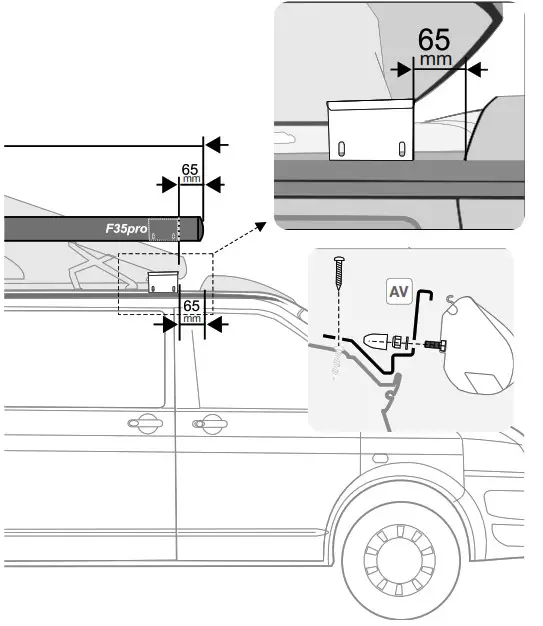 65
mm

65
mm

F35pro

65
mm

AV