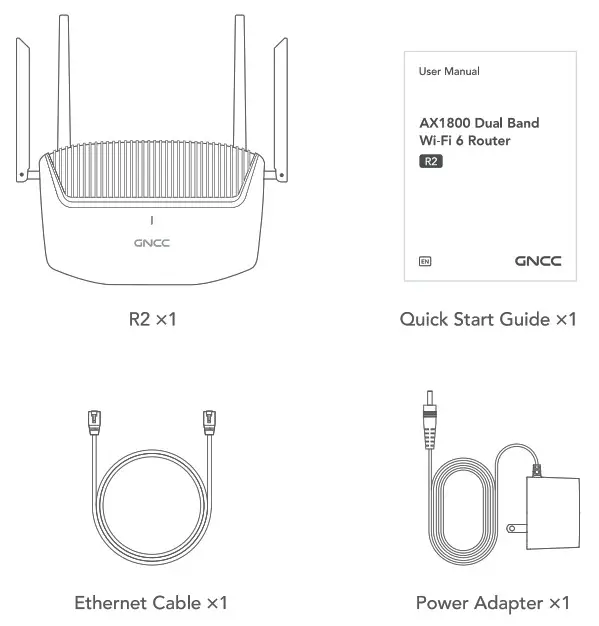 GNCC

R2 ×1

User Manual

AX1800 Dual Band Wi-Fi 6 Router

R2

EN

GNCC

Quick Start Guide ×1

Ethernet Cable ×1

Power Adapter ×1