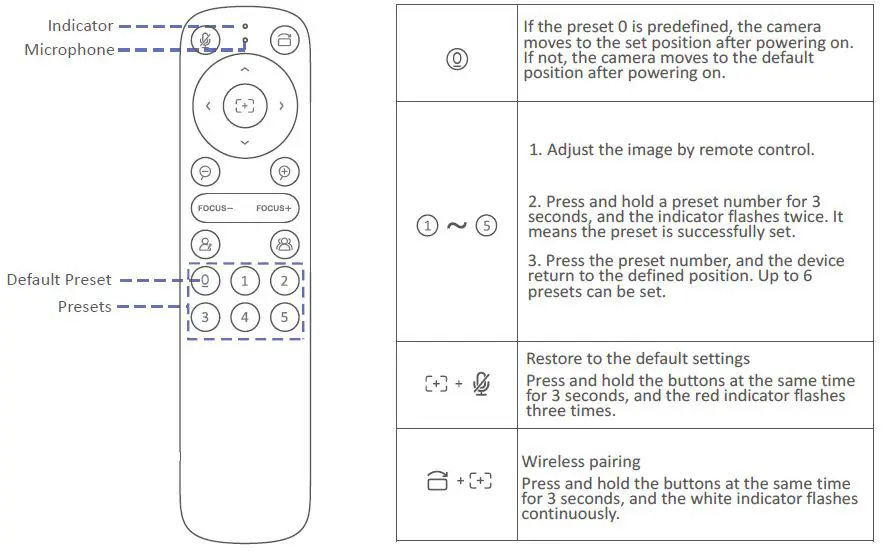 Indicator
Microphone
FOCUS− FOCUS+
Default Preset
Presets
0 1 2
3 4 5

| | |
|---|---|
| 0 | If the preset 0 is predefined, the camera moves to the set position after powering on. If not, the camera moves to the default position after powering on. |
| 1 ~ 5 | 1. Adjust the image by remote control. 2. Press and hold a preset number for 3 seconds, and the indicator flashes twice. It means the preset is successfully set. 3. Press the preset number, and the device return to the defined position. Up to 6 presets can be set. |
| + | Restore to the default settings Press and hold the buttons at the same time for 3 seconds, and the red indicator flashes three times. |
| + | Wireless pairing Press and hold the buttons at the same time for 3 seconds, and the white indicator flashes continuously. |