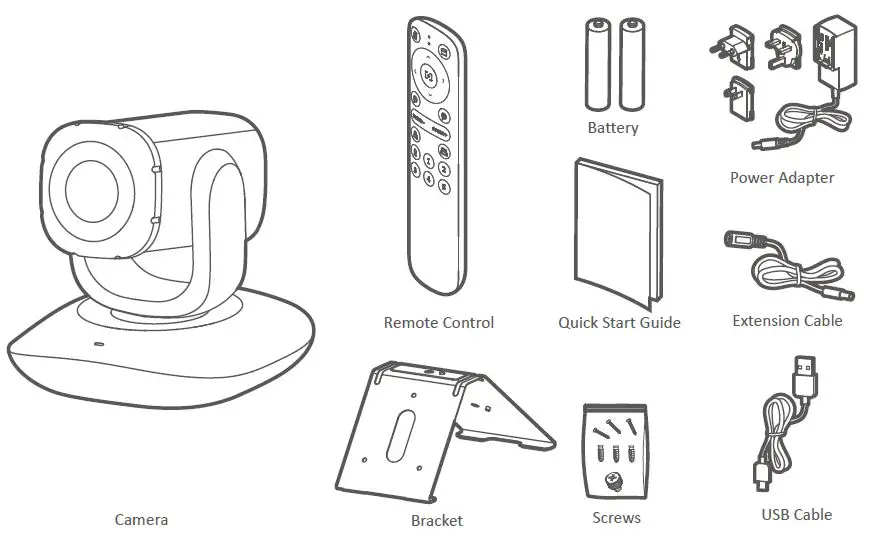 Battery

Power Adapter

Remote Control

Quick Start Guide

Extension Cable

Camera

Bracket

Screws

USB Cable