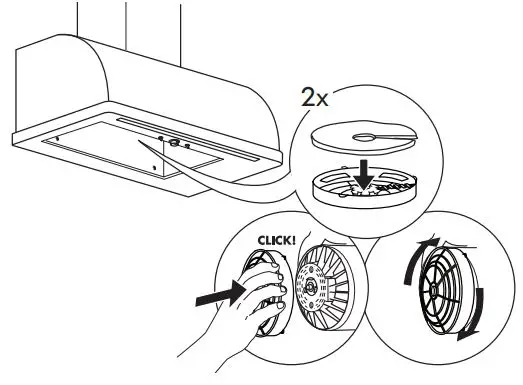 2x

CLICK!