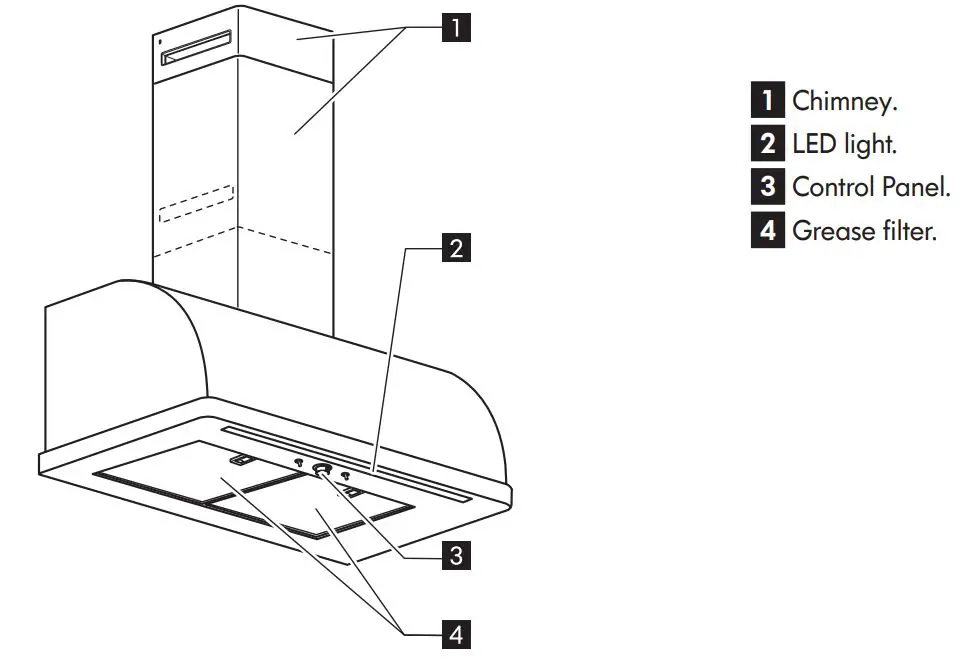 1
2
3
4

1 Chimney.
2 LED light.
3 Control Panel.
4 Grease filter.