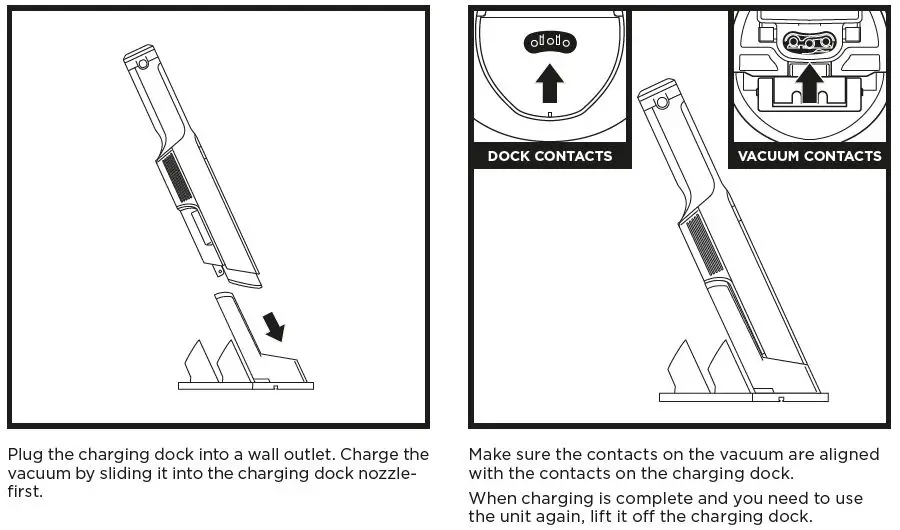 Plug the charging dock into a wall outlet. Charge the vacuum by sliding it into the charging dock nozzle-first.

DOCK CONTACTS

VACUUM CONTACTS

Make sure the contacts on the vacuum are aligned with the contacts on the charging dock.

When charging is complete and you need to use the unit again, lift it off the charging dock.