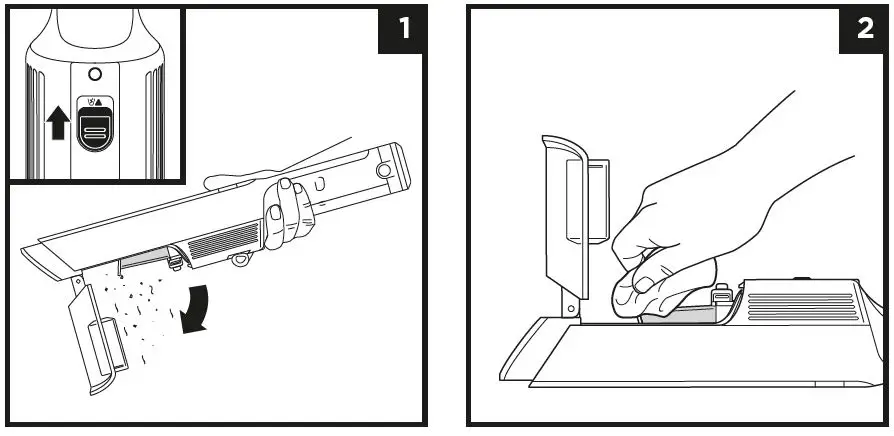 1

2