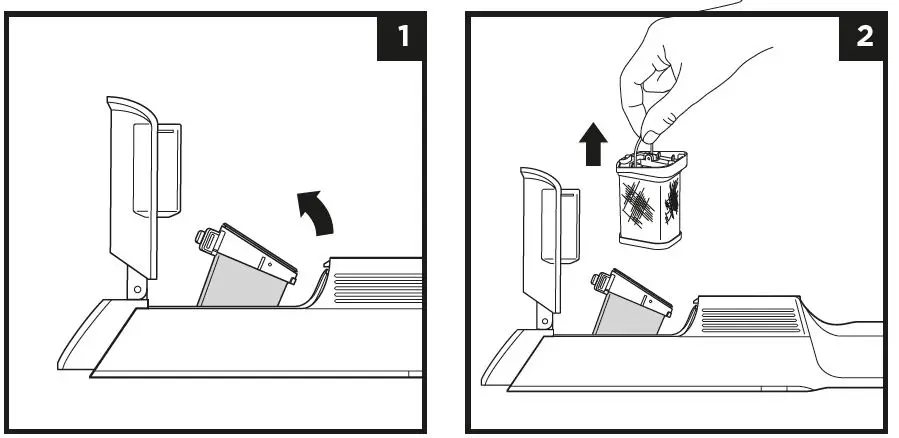 1

2