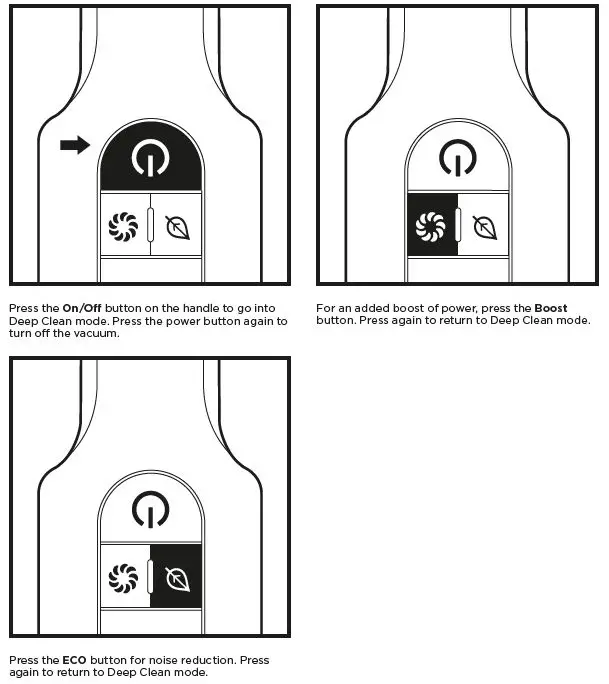 Press the On/Off button on the handle to go into Deep Clean mode. Press the power button again to turn off the vacuum.

For an added boost of power, press the Boost button. Press again to return to Deep Clean mode.

Press the ECO button for noise reduction. Press again to return to Deep Clean mode.