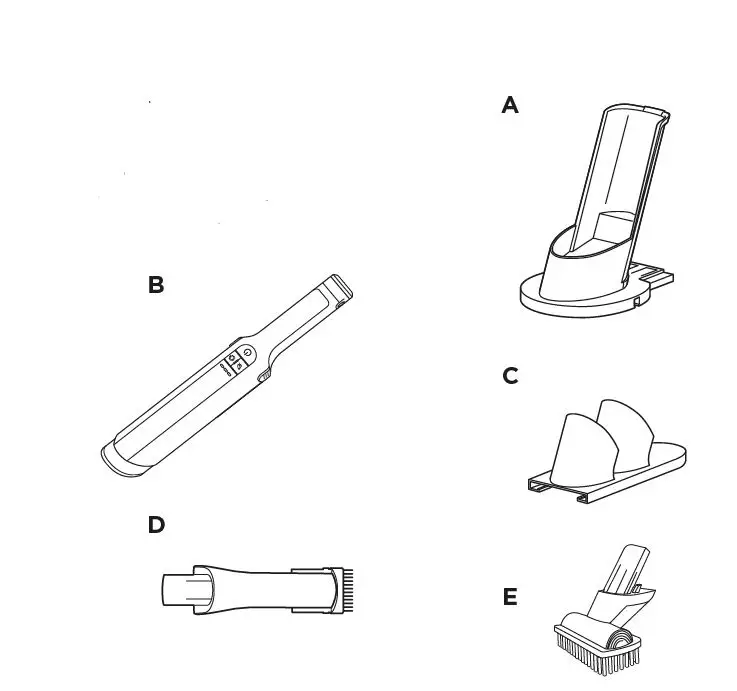 A

B

C

D

E