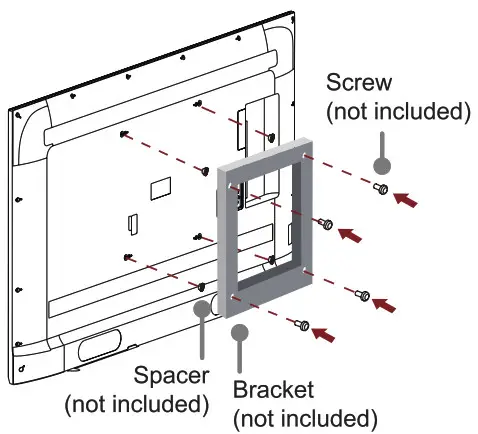 Screw
(not included)

Spacer
(not included)

Bracket
(not included)