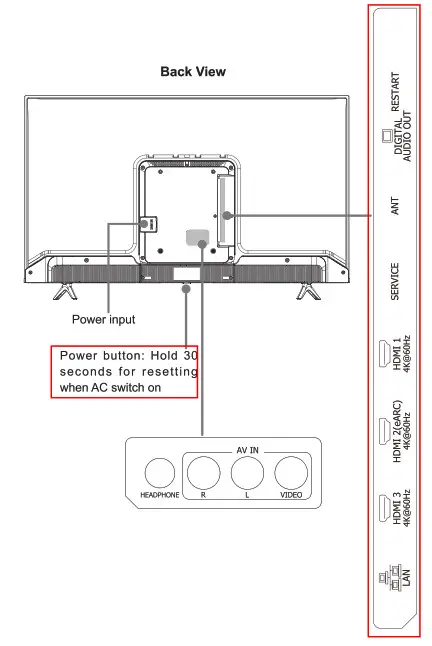 Back View

Power input

Power button: Hold 30 seconds for resetting when AC switch on

AV IN

HEADPHONE

R

L

VIDEO

RESTART

DIGITAL AUDIO OUT

ANT

SERVICE

HDMI 1 4K@60Hz

HDMI 2(eARC) 4K@60Hz

HDMI 3 4K@60Hz

LAN