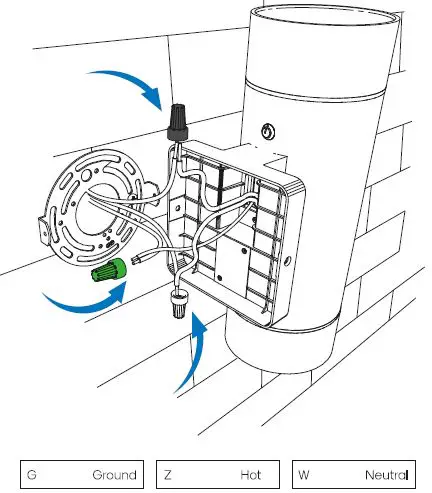 G Ground

Z Hot

W Neutral