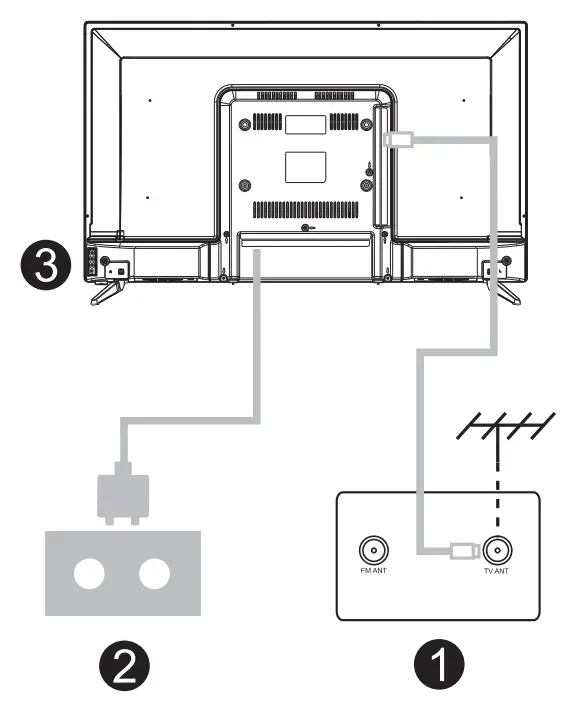 3

FM ANT

TV ANT

2

1