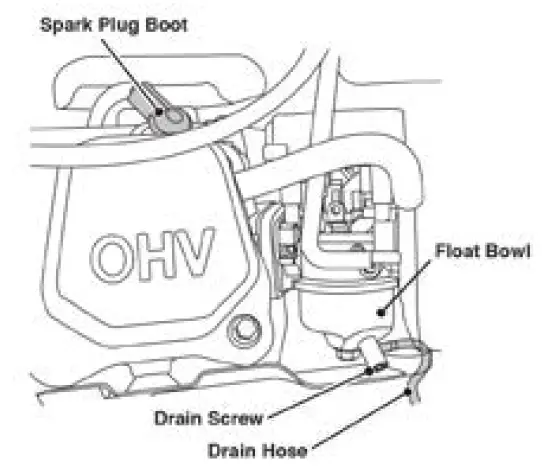 Spark Plug Boot

OHV

Float Bowl

Drain Screw

Drain Hose