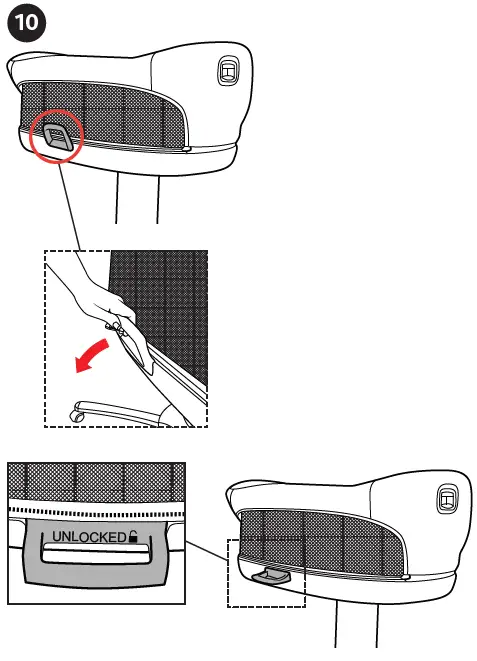 10

UNLOCKED