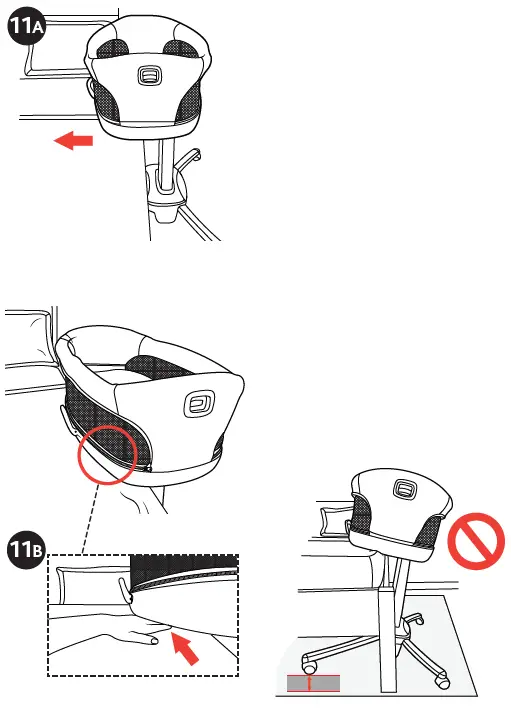 11A

11B