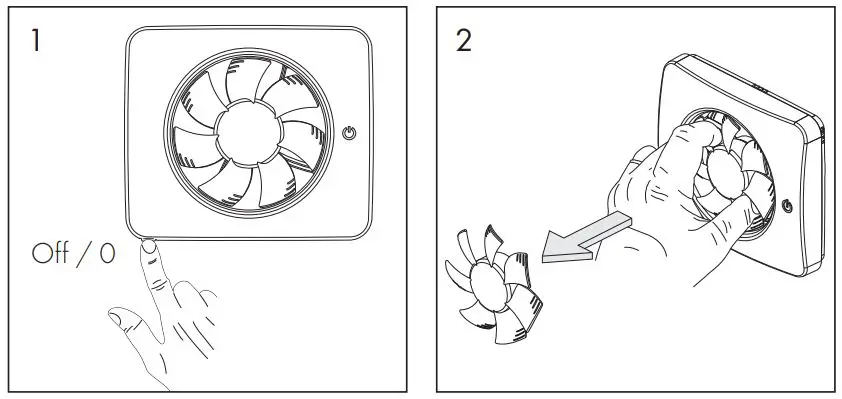 1

Off / 0

2