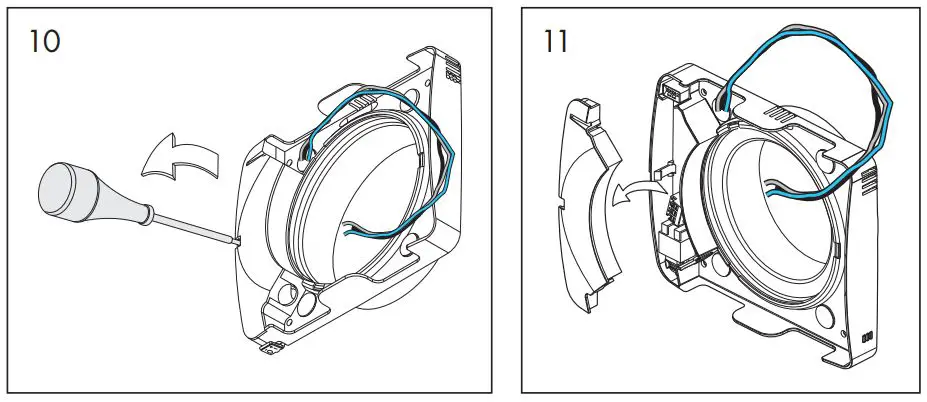 10

11