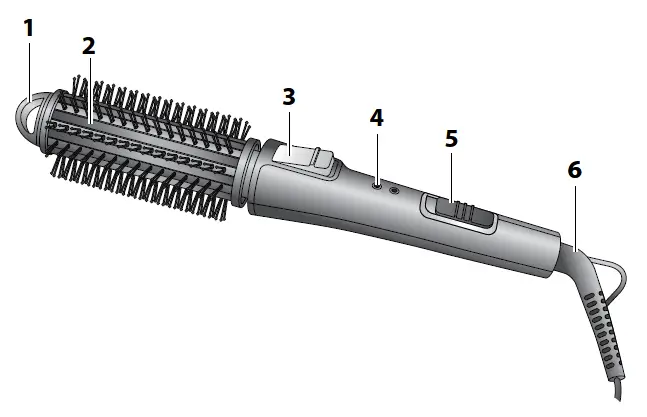 1
2
3
4
5
6