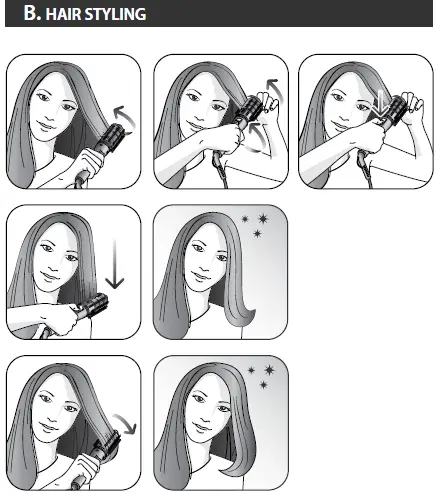 B. HAIR STYLING