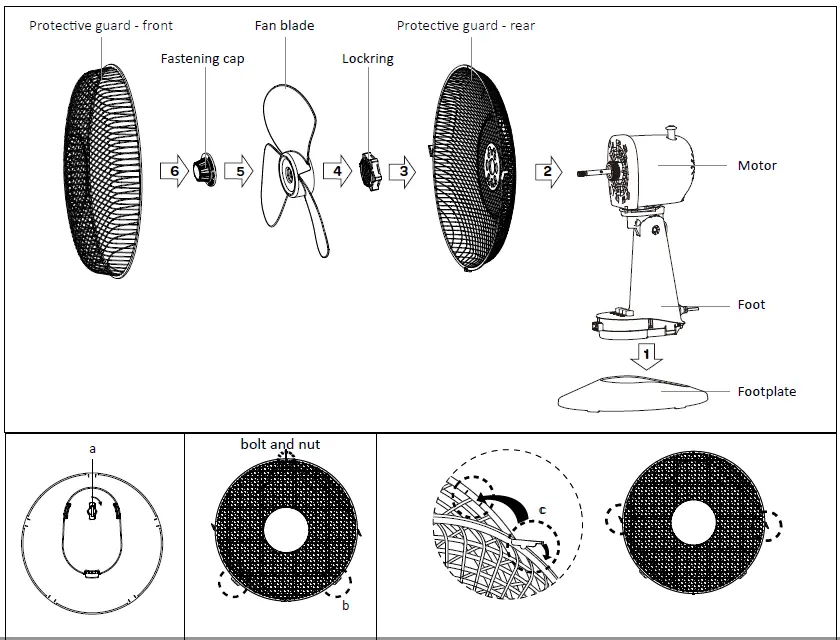 Protective guard - front

Fastening cap

Fan blade

Lockring

Protective guard - rear

6 5 4 3 2

Motor

Foot

1

Footplate

a

bolt and nut

b

c