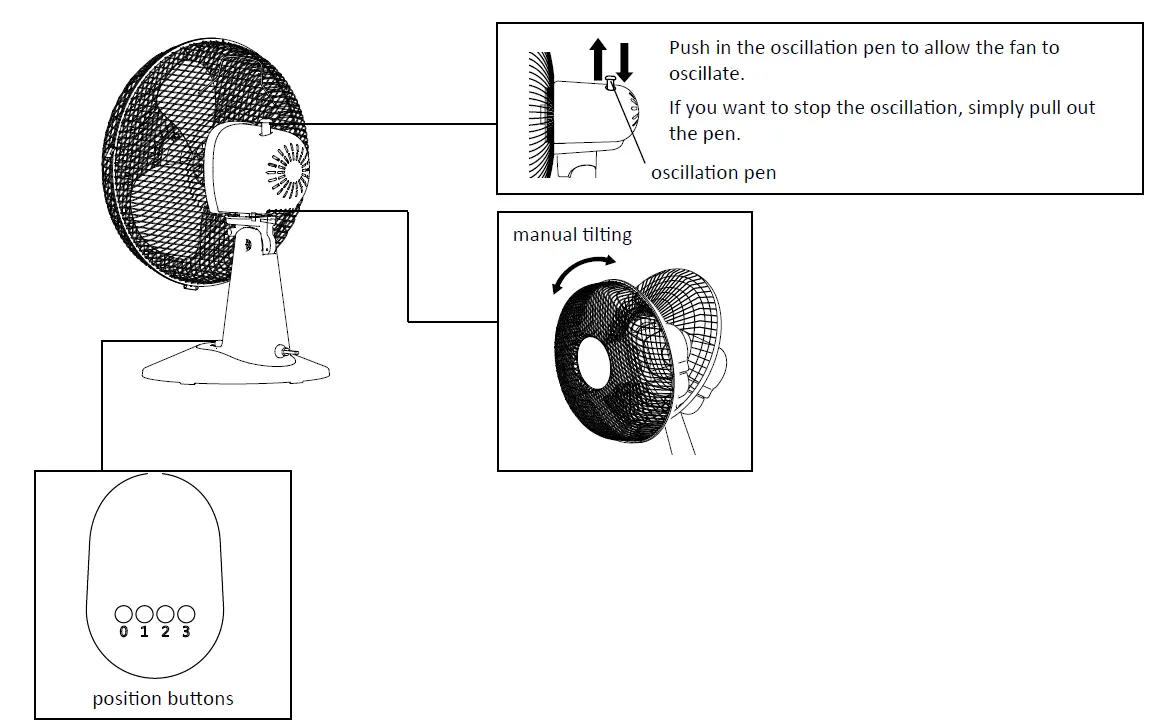 Push in the oscillation pen to allow the fan to oscillate.

If you want to stop the oscillation, simply pull out the pen.

oscillation pen

manual tilting

0 1 2 3

position buttons