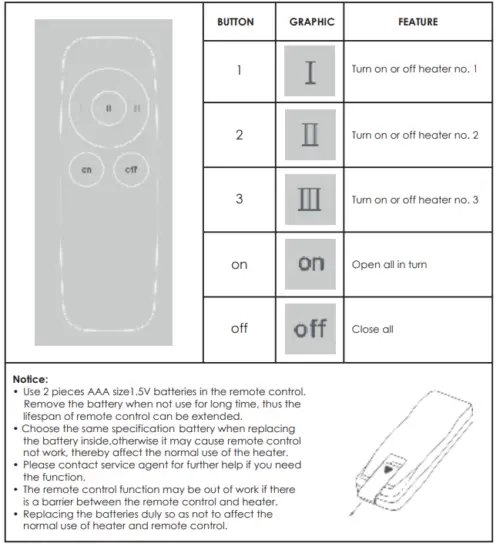 I II III
on off

| BUTTON | GRAPHIC | FEATURE |
|---|---|---|
| 1 | I | Turn on or off heater no. 1 |
| 2 | II | Turn on or off heater no. 2 |
| 3 | III | Turn on or off heater no. 3 |
| on | on | Open all in turn |
| off | off | Close all |

Notice:
• Use 2 pieces AAA size1.5V batteries in the remote control. Remove the battery when not use for long time, thus the lifespan of remote control can be extended.
• Choose the same specification battery when replacing the battery inside,otherwise it may cause remote control not work, thereby affect the normal use of the heater.
• Please contact service agent for further help if you need the function.
• The remote control function may be out of work if there is a barrier between the remote control and heater.
• Replacing the batteries duly so as not to affect the normal use of heater and remote control.