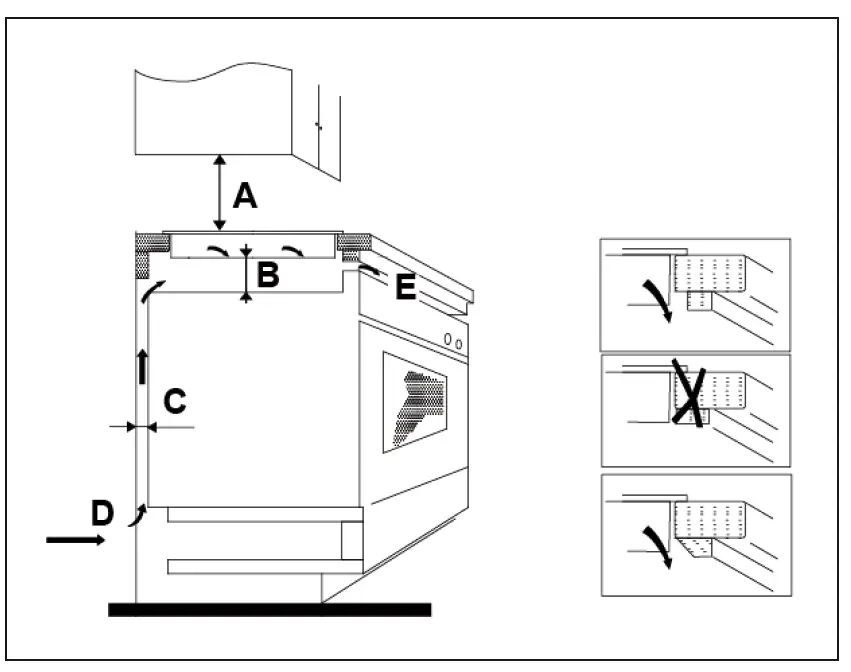 A
B
E
C
D