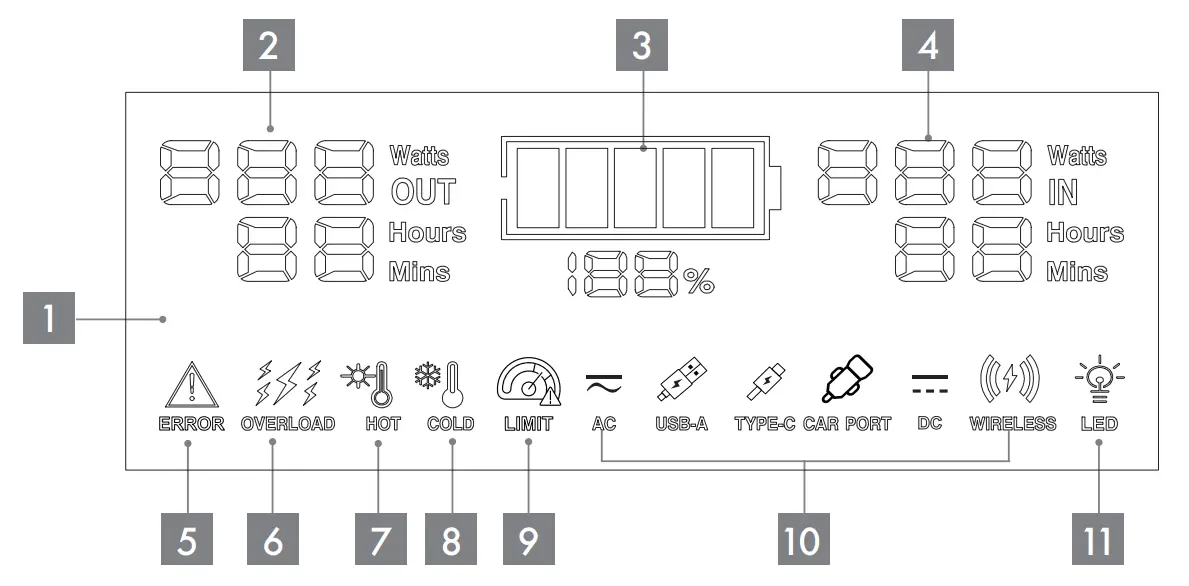 2
3
4
Watts
OUT
Hours
Mins
188%
Watts
IN
Hours
Mins
1
ERROR
OVERLOAD
HOT
COLD
LIMIT
AC
USB-A
TYPE-C
CAR PORT
DC
WIRELESS
LED
5
6
7
8
9
10
11