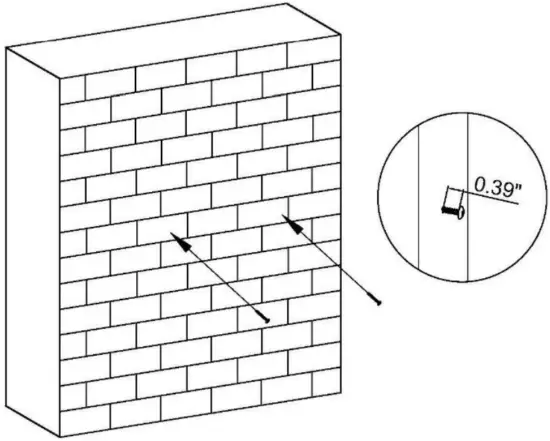 0.39"