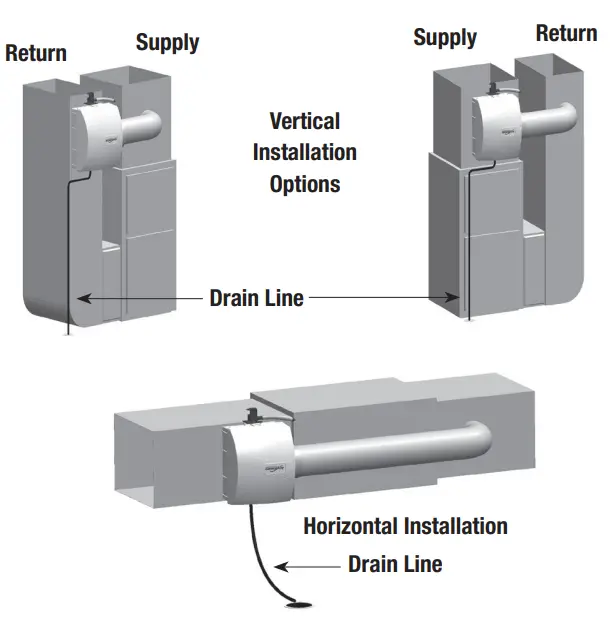 Return

Supply

Supply

Return

Vertical Installation Options

Drain Line

Horizontal Installation

Drain Line