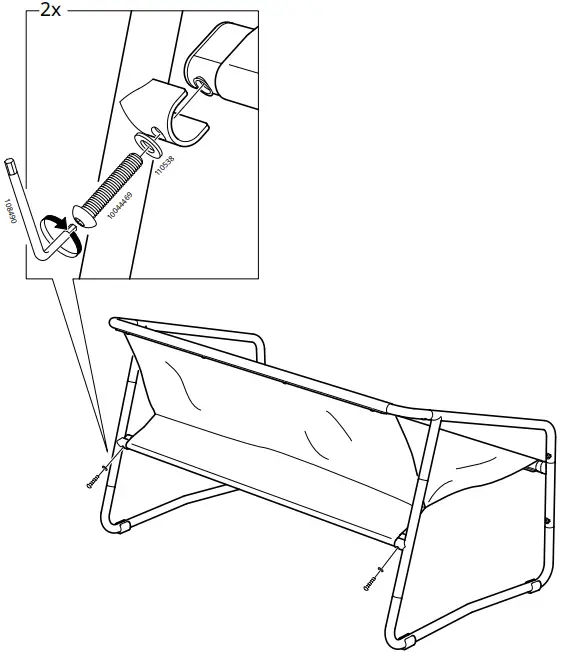 2x

108490

10044469

110538