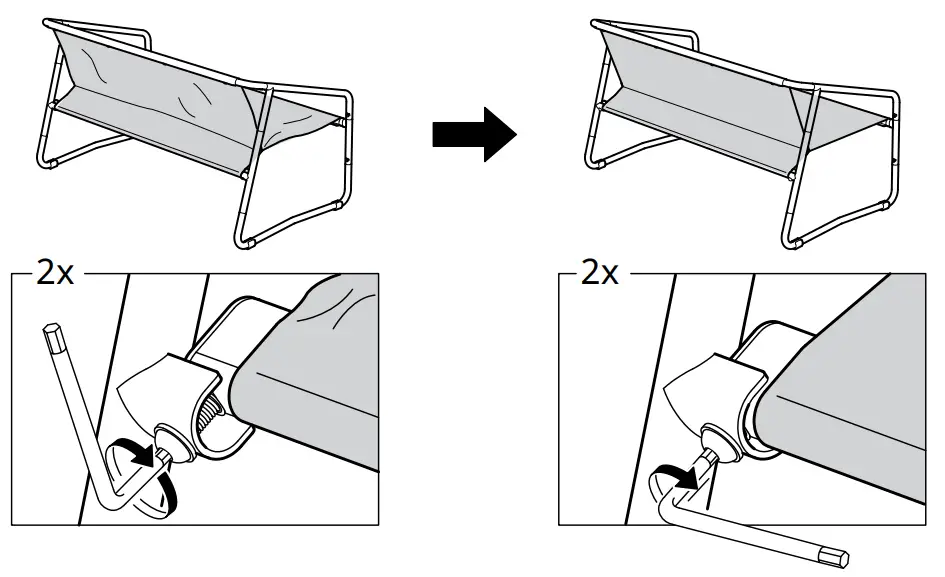 2x

2x