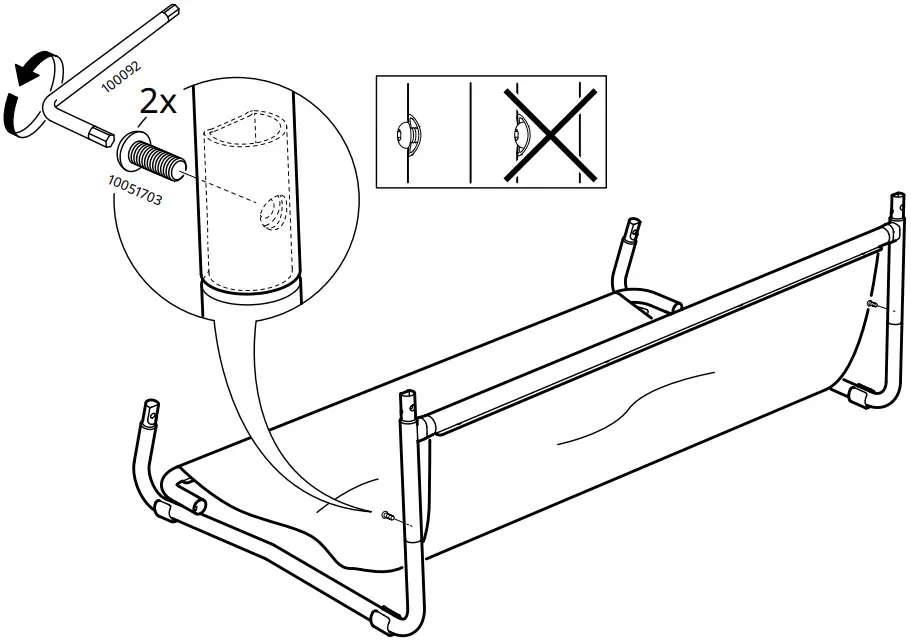 100092
2x
10051703