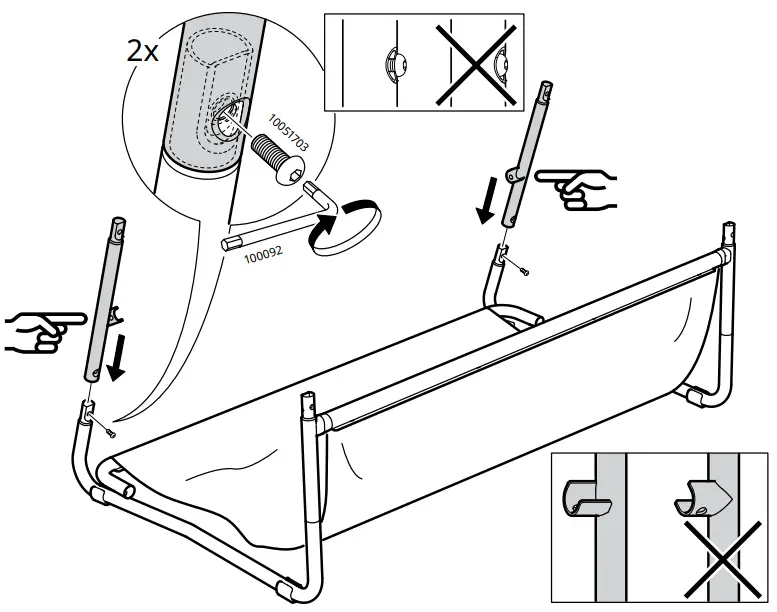 2x

10051703

100092