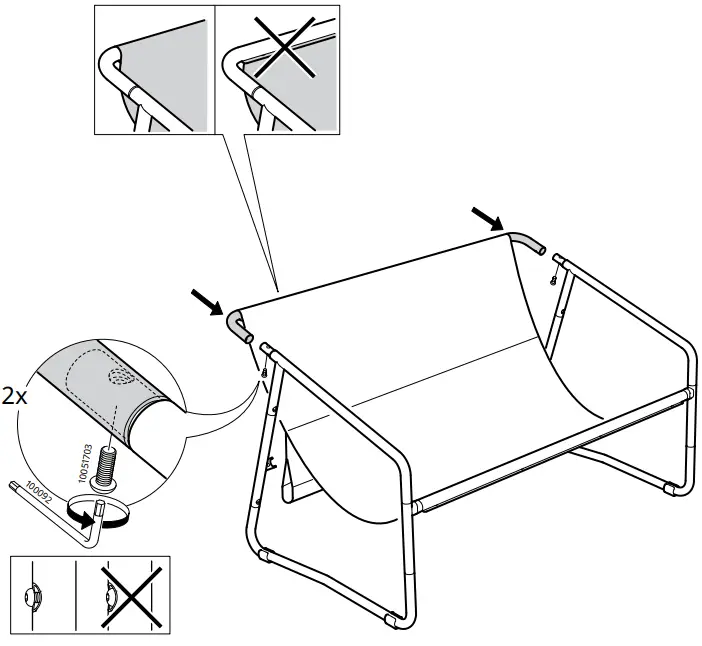 2x

10051703

100092