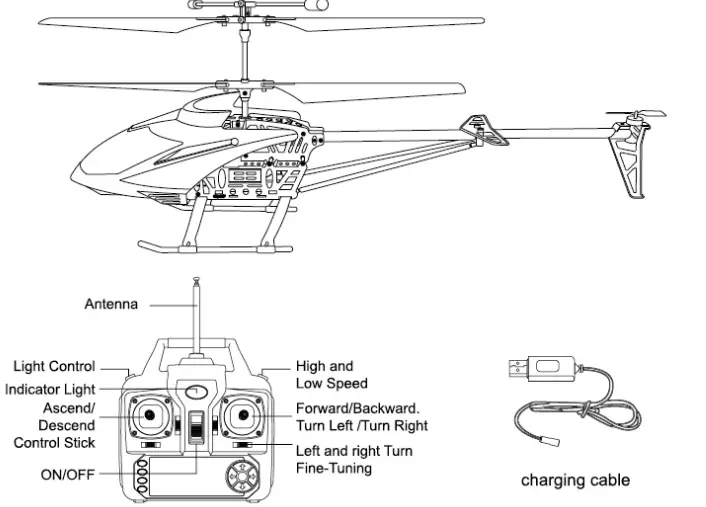 Antenna

Light Control

Indicator Light

Ascend/
Descend
Control Stick

ON/OFF

High and
Low Speed

Forward/Backward.
Turn Left /Turn Right

Left and right Turn
Fine-Tuning

charging cable