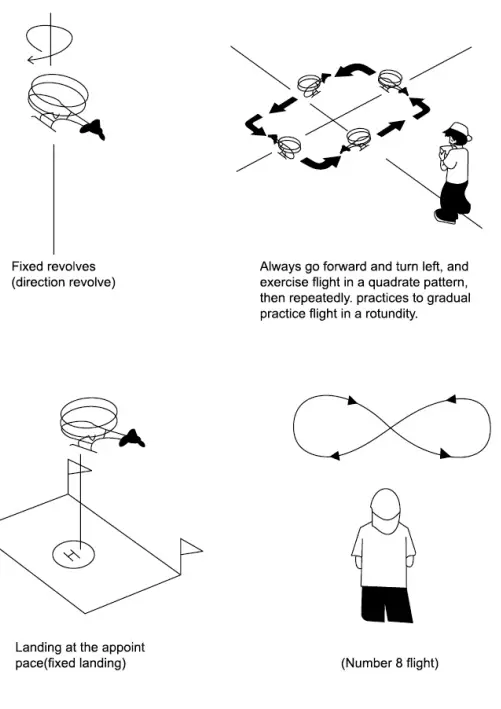 Fixed revolves (direction revolve)

Always go forward and turn left, and exercise flight in a quadrate pattern, then repeatedly. practices to gradual practice flight in a rotundity.

H

Landing at the appoint pace(fixed landing)

(Number 8 flight)