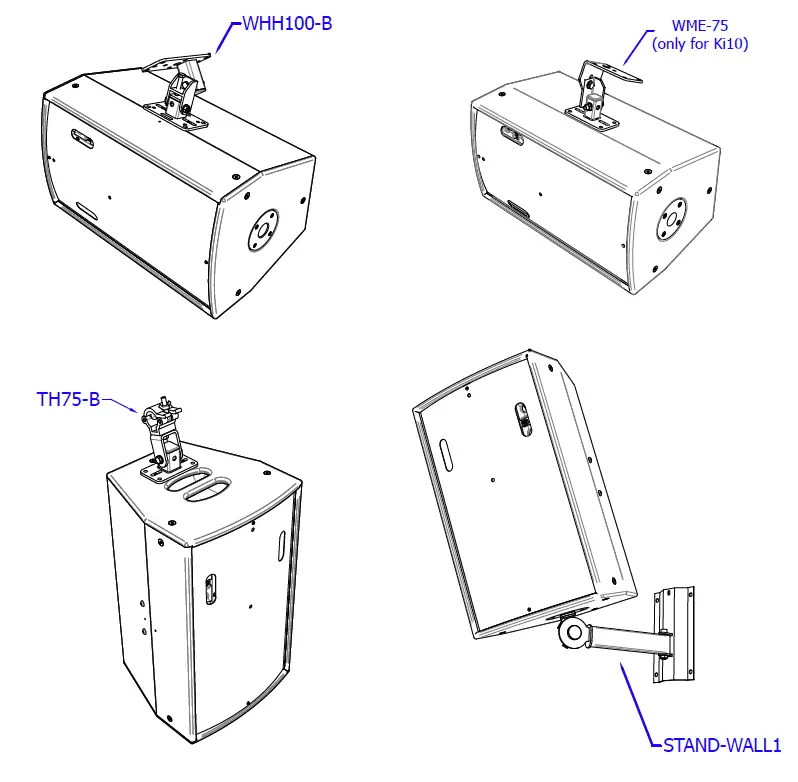 WHH100-B

WME-75
(only for Ki10)

TH75-B

STAND-WALL1