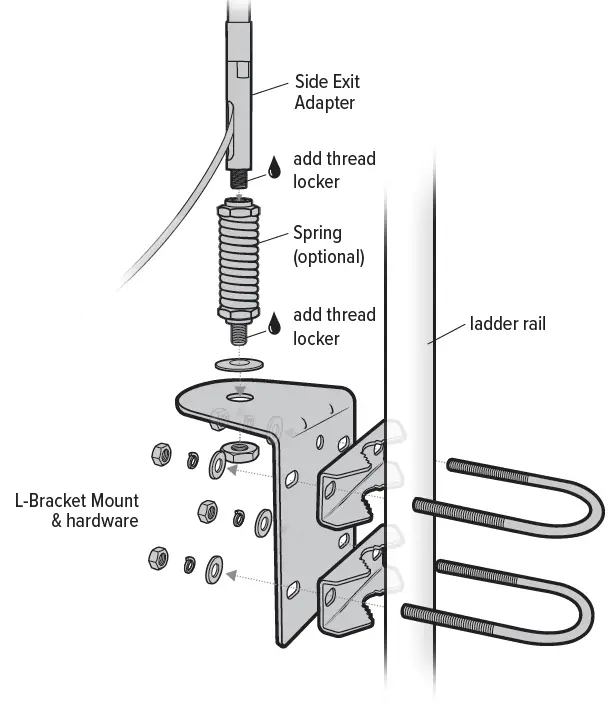 Side Exit Adapter

add thread locker

Spring (optional)

add thread locker

ladder rail

L-Bracket Mount & hardware