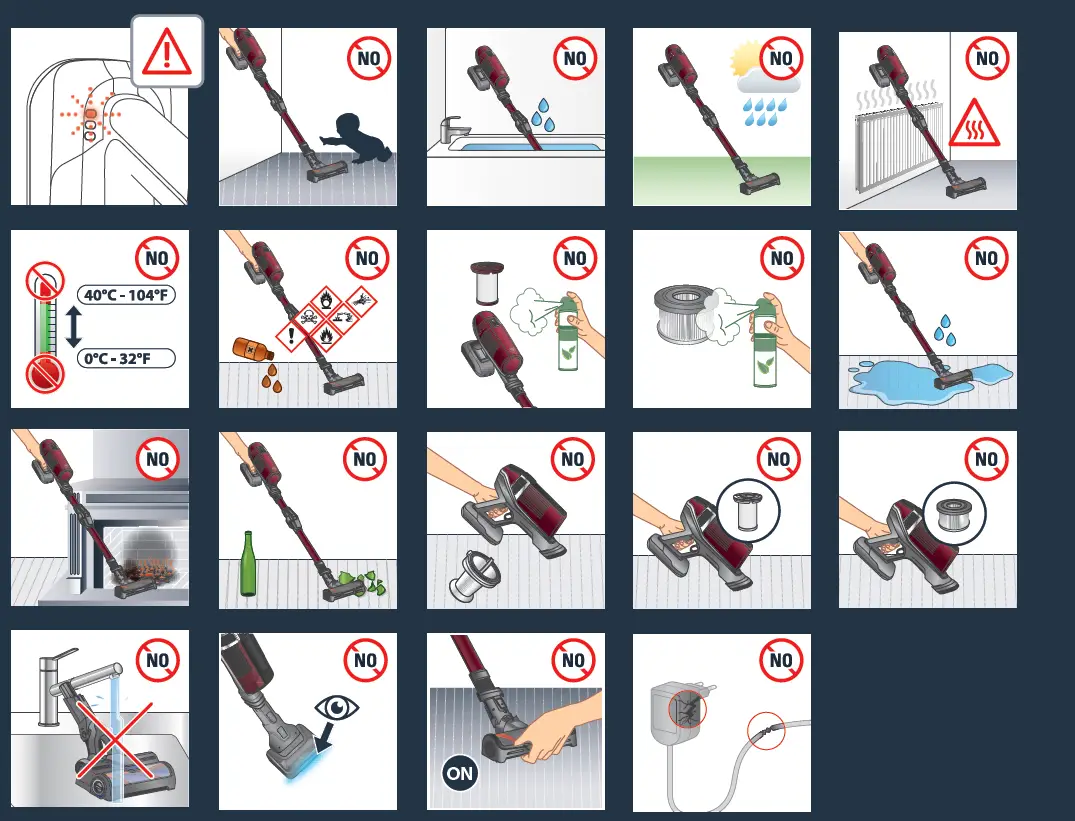 NO

NO

NO

NO

NO

40°C - 104°F

0°C - 32°F

NO

NO

NO

NO

NO

NO

NO

NO

NO

NO

NO

NO

ON

NO