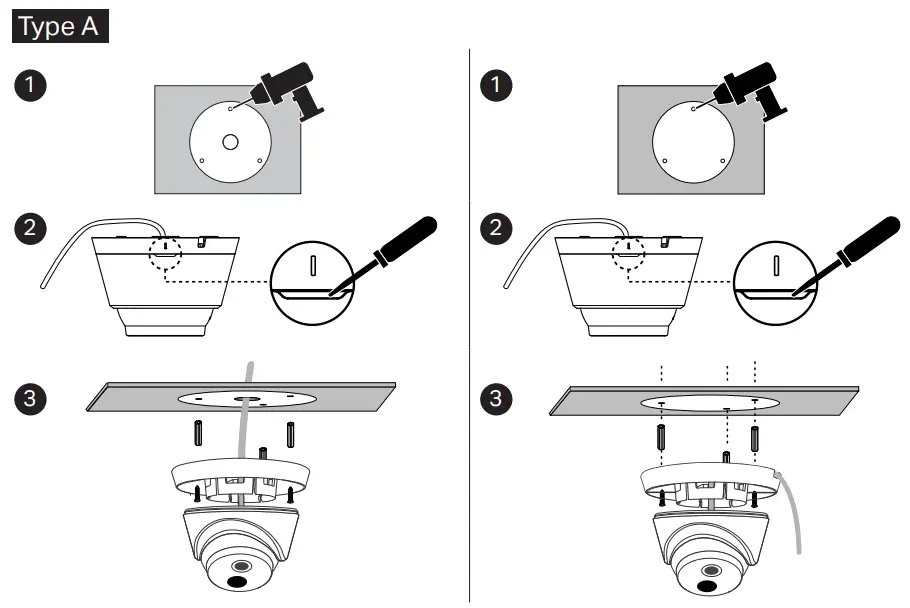 Type A

1

2

3

1

2

3