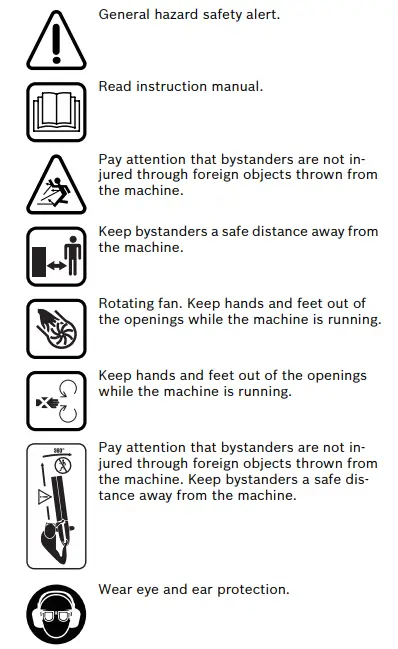 General hazard safety alert.

Read instruction manual.

Pay attention that bystanders are not injured through foreign objects thrown from the machine.

Keep bystanders a safe distance away from the machine.

Rotating fan. Keep hands and feet out of the openings while the machine is running.

Keep hands and feet out of the openings while the machine is running.

360°

Pay attention that bystanders are not injured through foreign objects thrown from the machine. Keep bystanders a safe distance away from the machine.

Wear eye and ear protection.