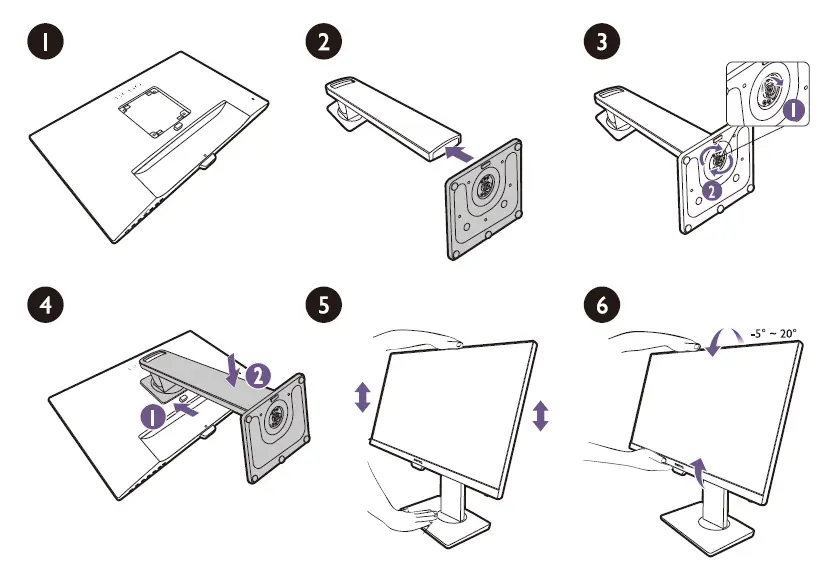 1

2

3

1

2

4

2

1

5

6

-5° ~ 20°