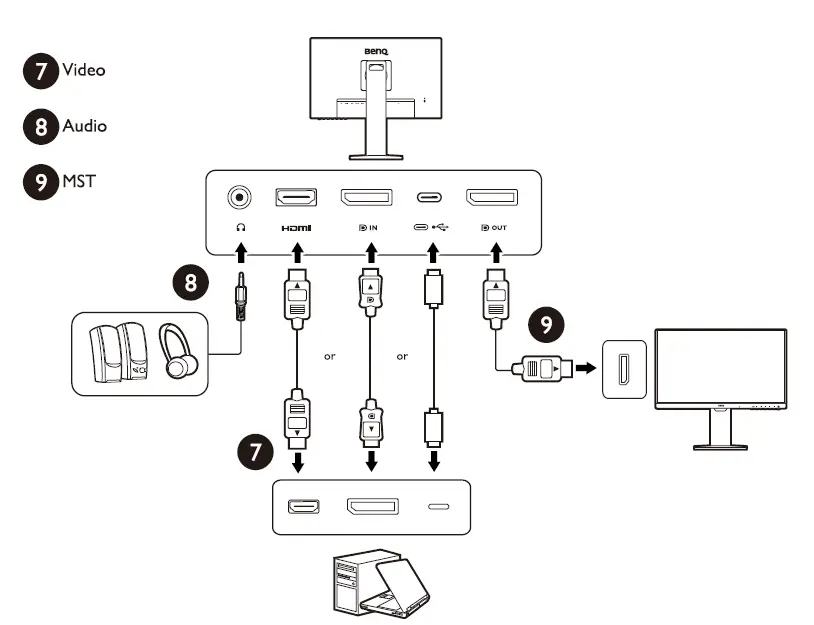 7 Video

8 Audio

9 MST

BenQ

HDMI

IN

OUT

8

or

or

9

7