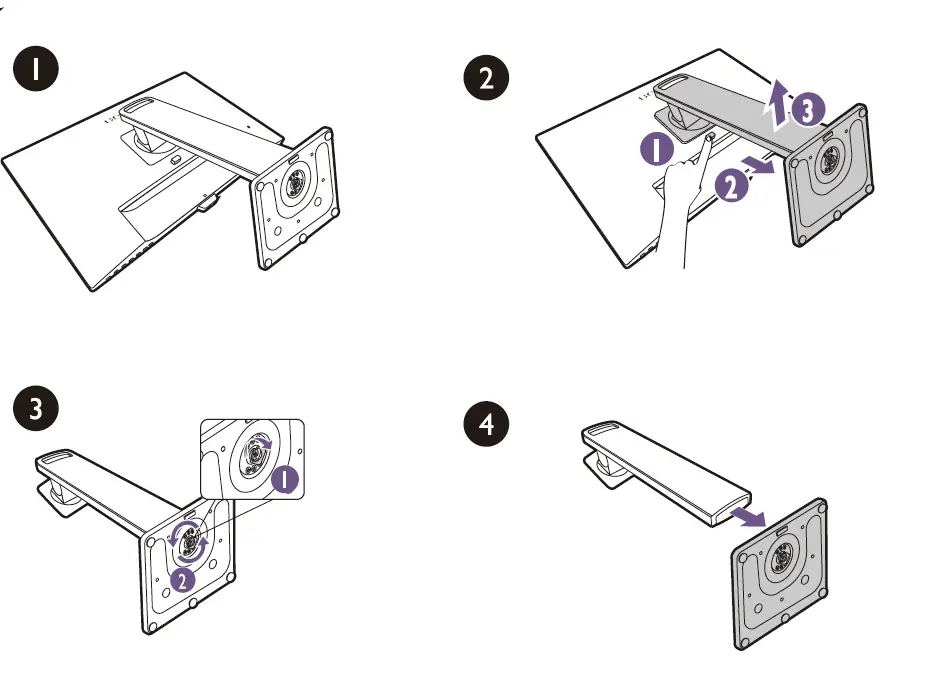 1

2

1

2

3

3

1

2

4