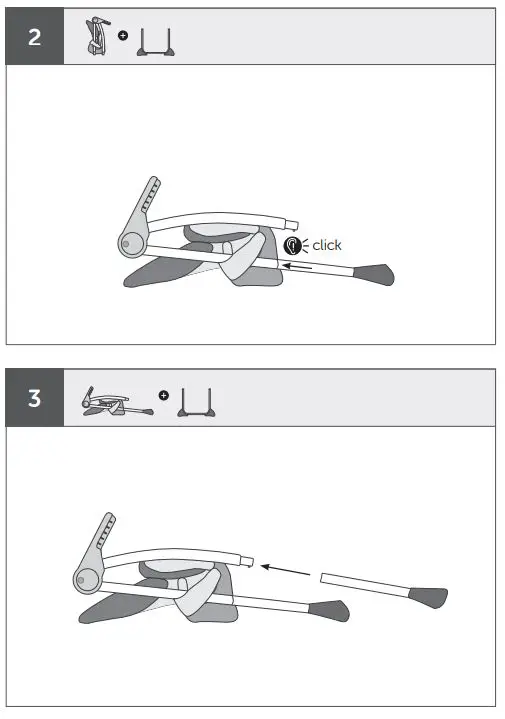 2

click

3