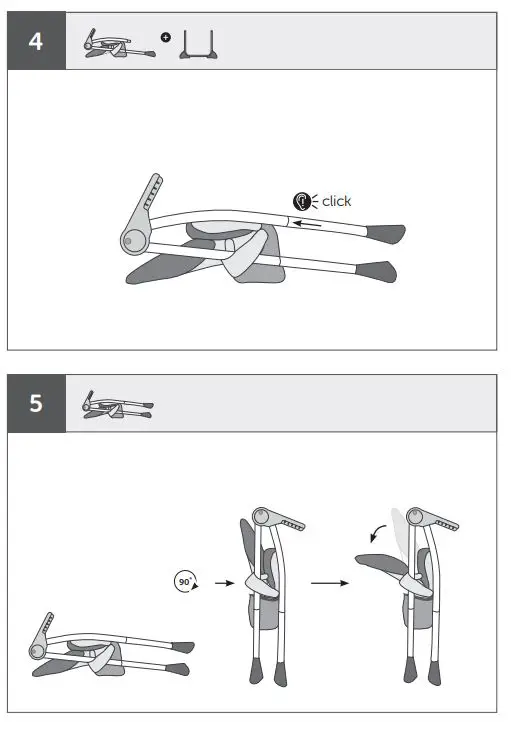 4

click

5

90°