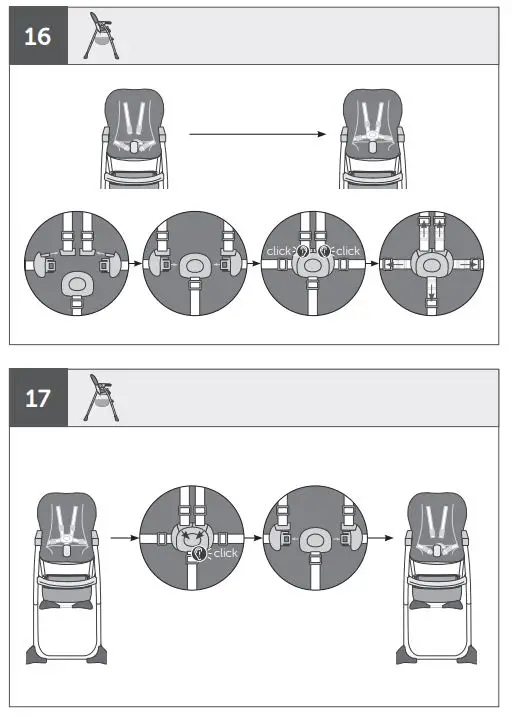 16

click click

17

click